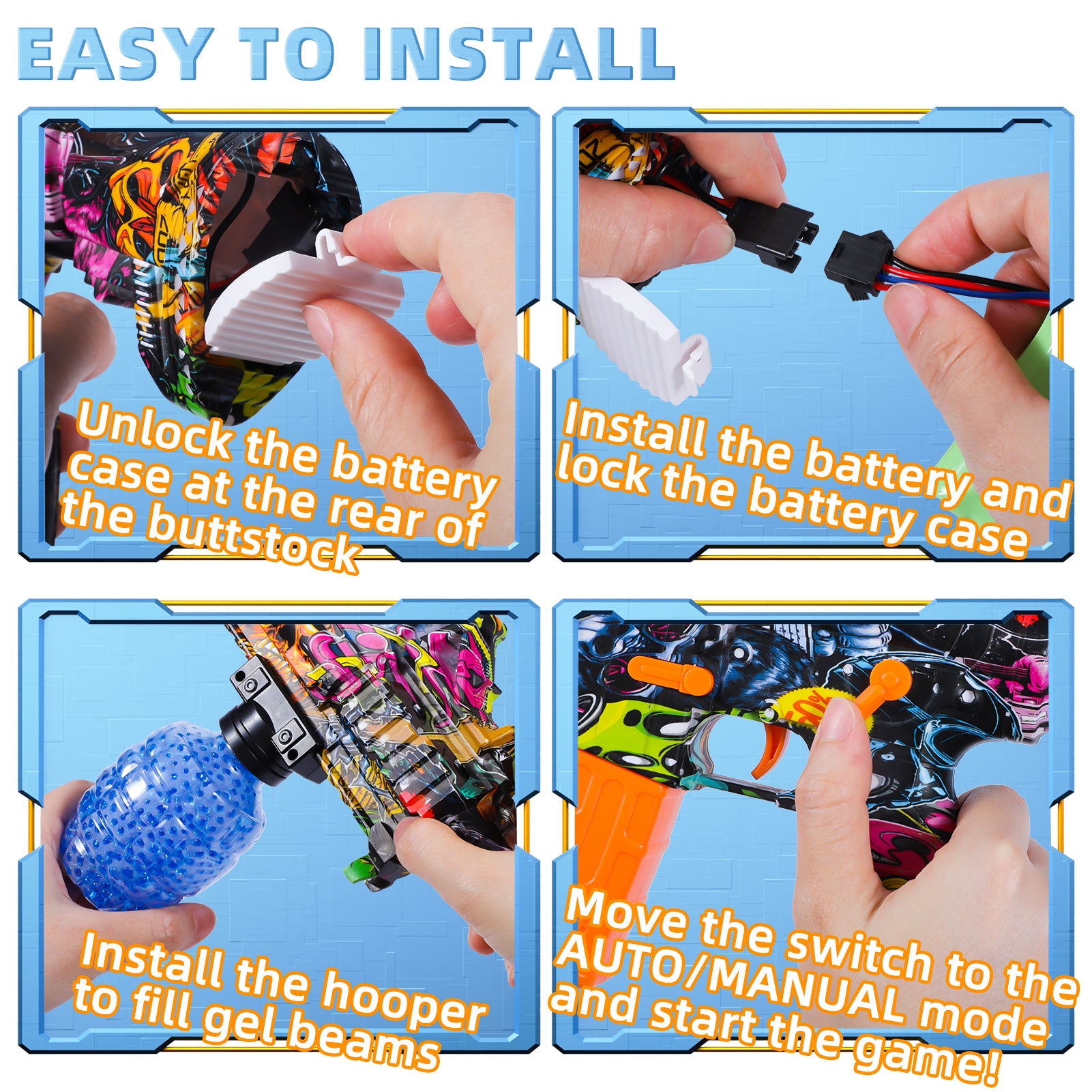 EASY TO INSTALL

Unlock the battery case at the rear of the buttstock

Install the battery and lock the battery case

Install the hooper to fill gel beams

Move the switch to the AUTO/MANUAL mode and start the game!